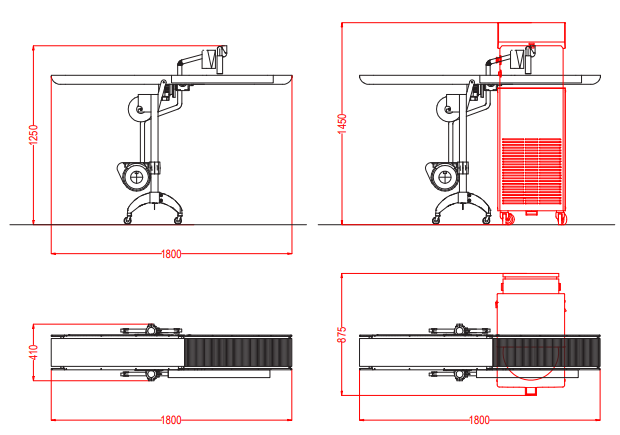 1250
1800
1450
410
1800
875
1800